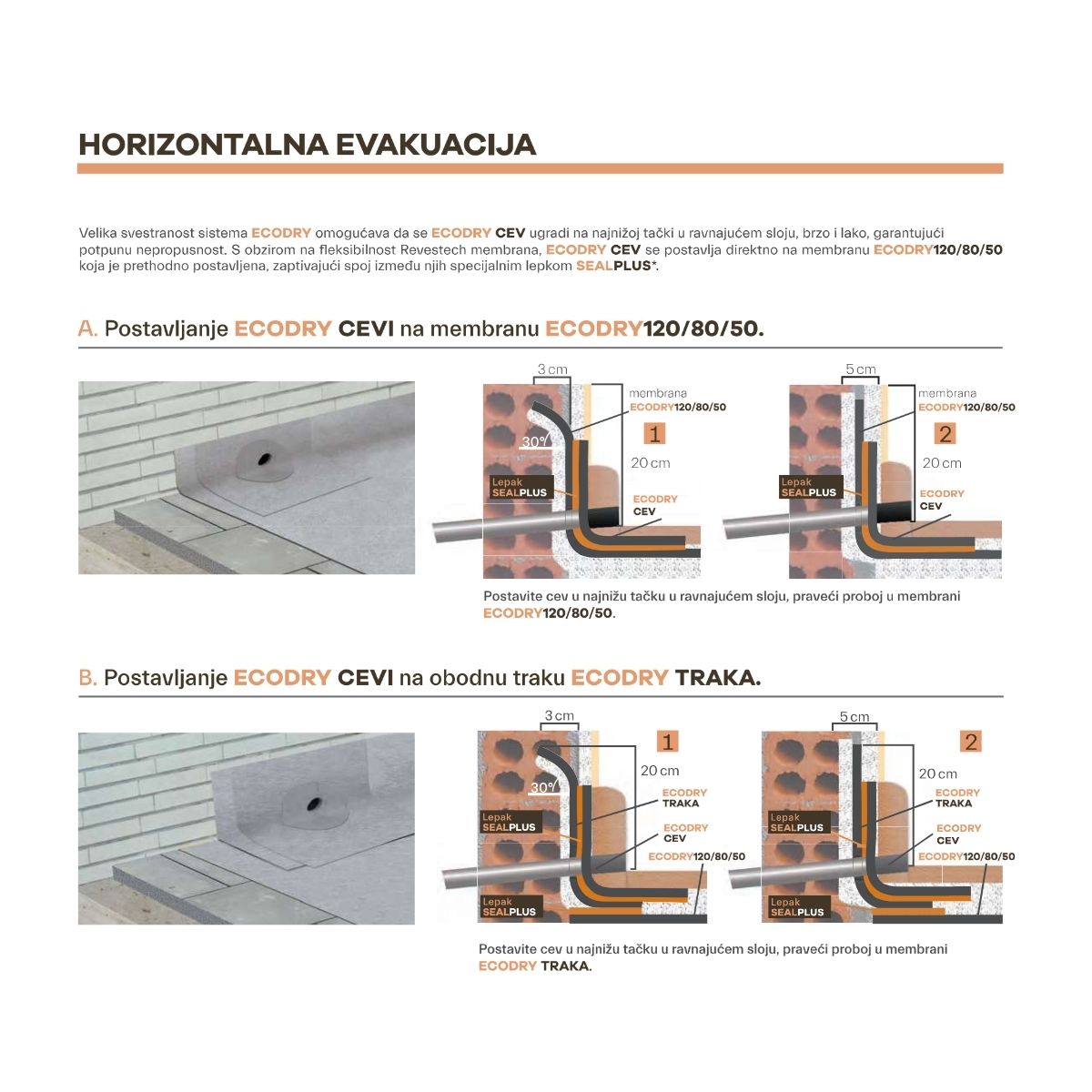 HORIZONTALNA EVAKUACIJA

Velika svestranost sistema ECODRY omogućava da se ECODRY CEV ugradi na najnižoj tački u ravnajućem sloju, brzo i lako, garantujući potpunu nepropusnost. S obzirom na fleksibilnost Revestech membrana, ECODRY CEV se postavlja direktno na membranu ECODRY120/80/50 koja je prethodno postavljena, zaptivajući spoj između njih specijalnim lepkom SEALPLUS*.

A. Postavljanje ECODRY CEVI na membranu ECODRY120/80/50.

3 cm
membrana ECODRY120/80/50
1
30°
20 cm
Lepak SEALPLUS
ECODRY CEV

5 cm
membrana ECODRY120/80/50
2
20 cm
Lepak SEALPLUS
ECODRY CEV

Postavite cev u najnižu tačku u ravnajućem sloju, praveći proboj u membrani ECODRY120/80/50.

B. Postavljanje ECODRY CEVI na obodnu traku ECODRY TRAKA.

3 cm
1
20 cm
30°
ECODRY TRAKA
Lepak SEALPLUS
ECODRY CEV
ECODRY120/80/50
Lepak SEALPLUS

5 cm
2
20 cm
ECODRY TRAKA
Lepak SEALPLUS
ECODRY CEV
ECODRY120/80/50
Lepak SEALPLUS

Postavite cev u najnižu tačku u ravnajućem sloju, praveći proboj u membrani ECODRY TRAKA.